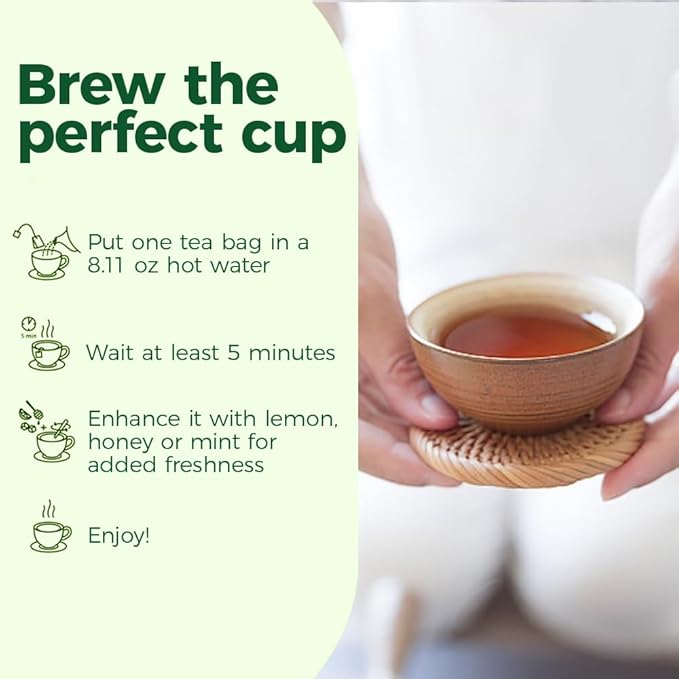 Brew the perfect cup

Put one tea bag in a 8.11 oz hot water

5 min

Wait at least 5 minutes

Enhance it with lemon, honey or mint for added freshness

Enjoy!