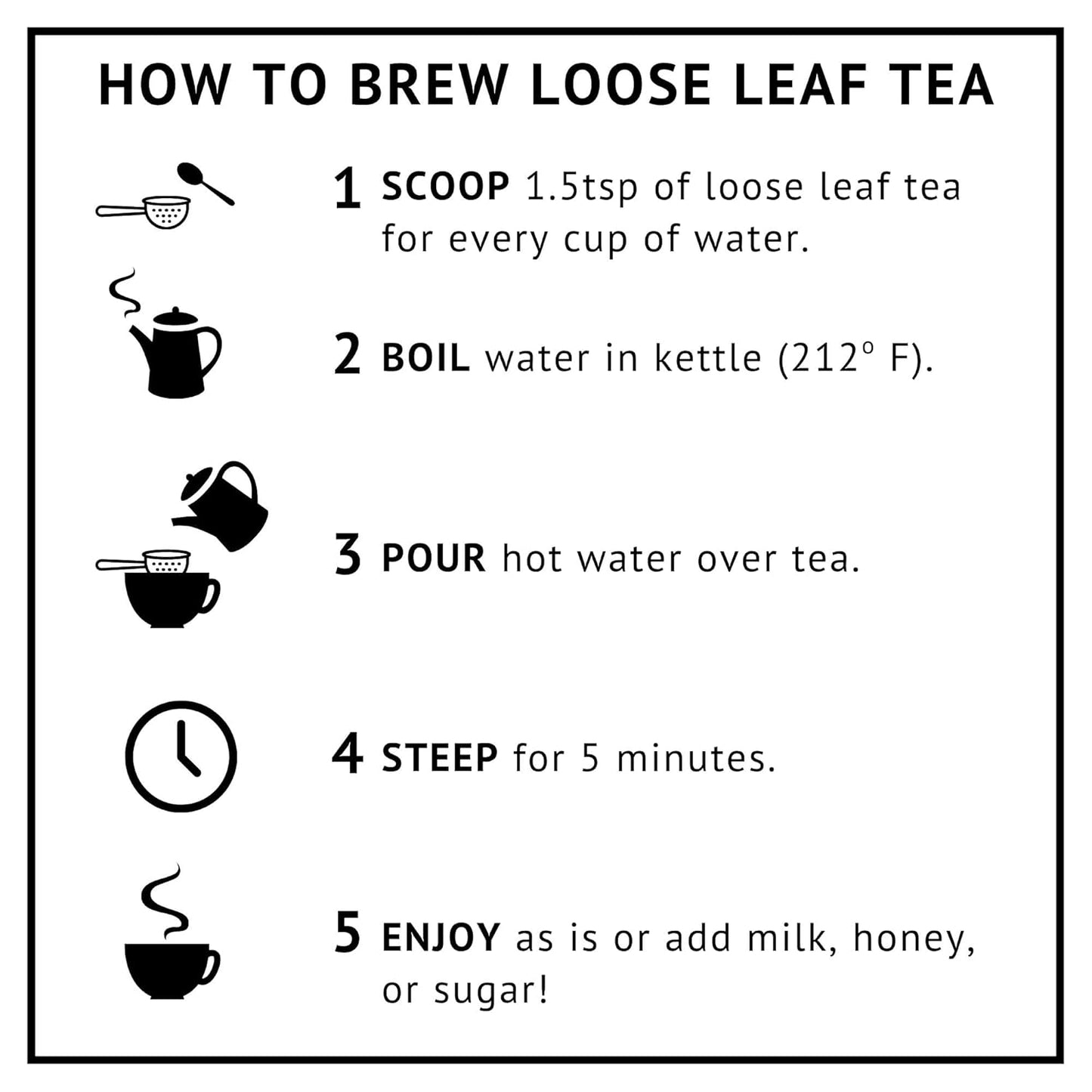 HOW TO BREW LOOSE LEAF TEA

1 SCOOP 1.5tsp of loose leaf tea for every cup of water.

2 BOIL water in kettle (212° F).

3 POUR hot water over tea.

4 STEEP for 5 minutes.

5 ENJOY as is or add milk, honey, or sugar!