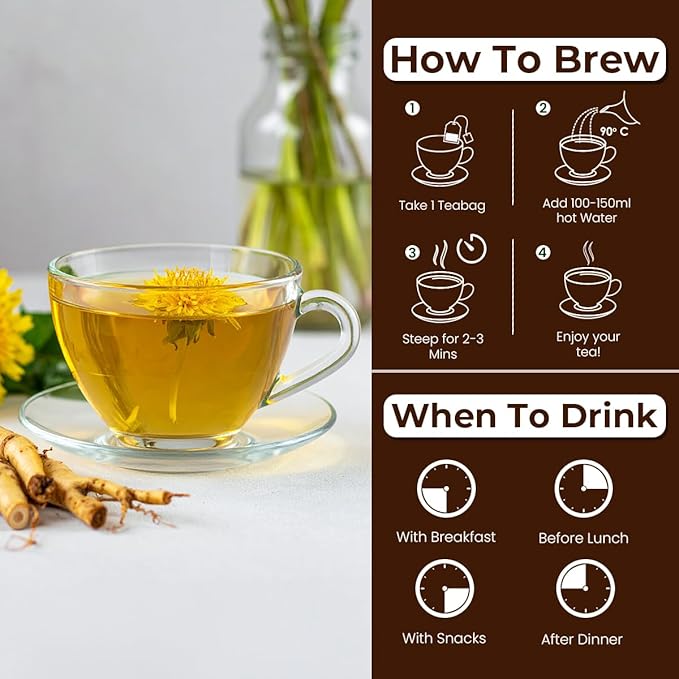 How To Brew

1
Take 1 Teabag

2
90° C
Add 100-150ml hot Water

3
Steep for 2-3 Mins

4
Enjoy your tea!

When To Drink

With Breakfast

Before Lunch

With Snacks

After Dinner