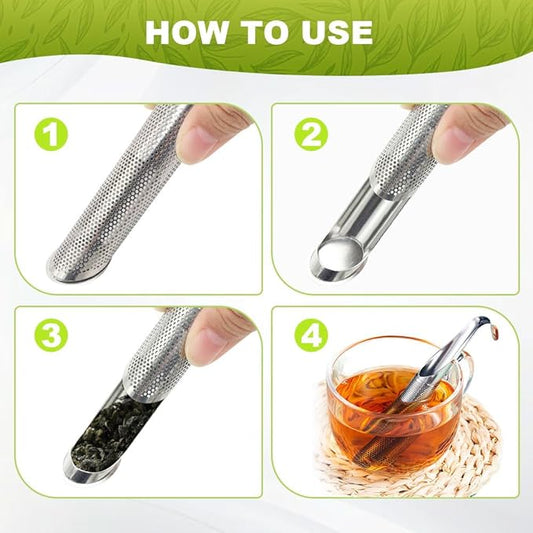 HOW TO USE

1

2

3

4