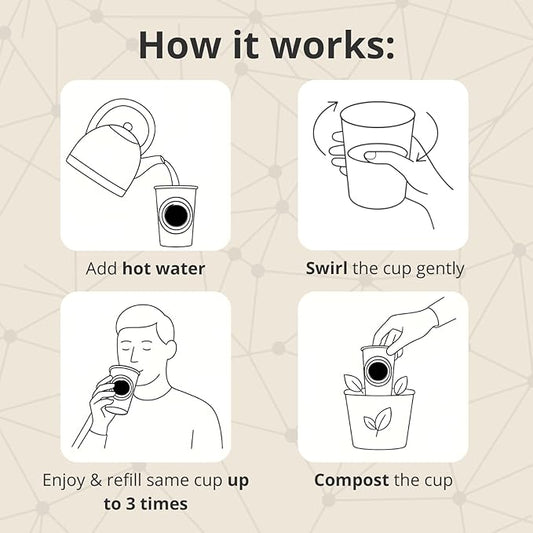 How it works:

Add hot water

Swirl the cup gently

Enjoy & refill same cup up to 3 times

Compost the cup