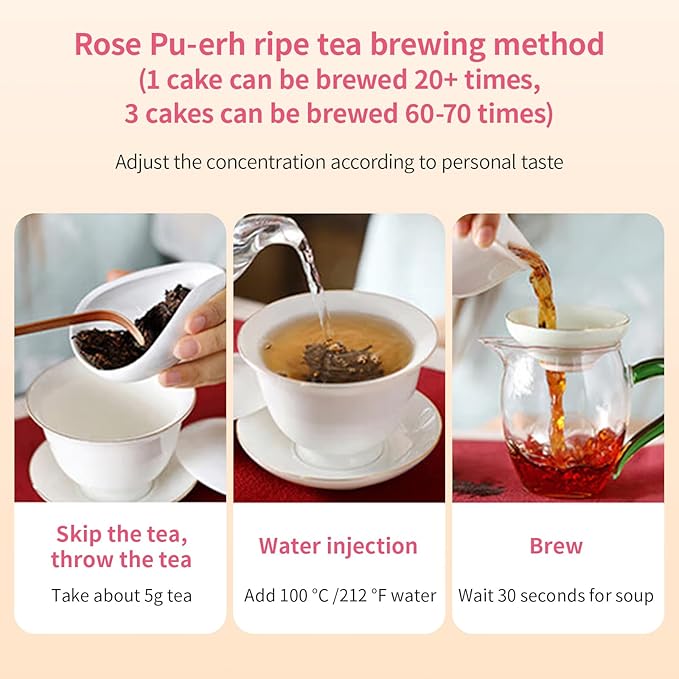 Rose Pu-erh ripe tea brewing method
(1 cake can be brewed 20+ times,
3 cakes can be brewed 60-70 times)

Adjust the concentration according to personal taste

Skip the tea, throw the tea
Take about 5g tea

Water injection
Add 100 °C /212 °F water

Brew
Wait 30 seconds for soup