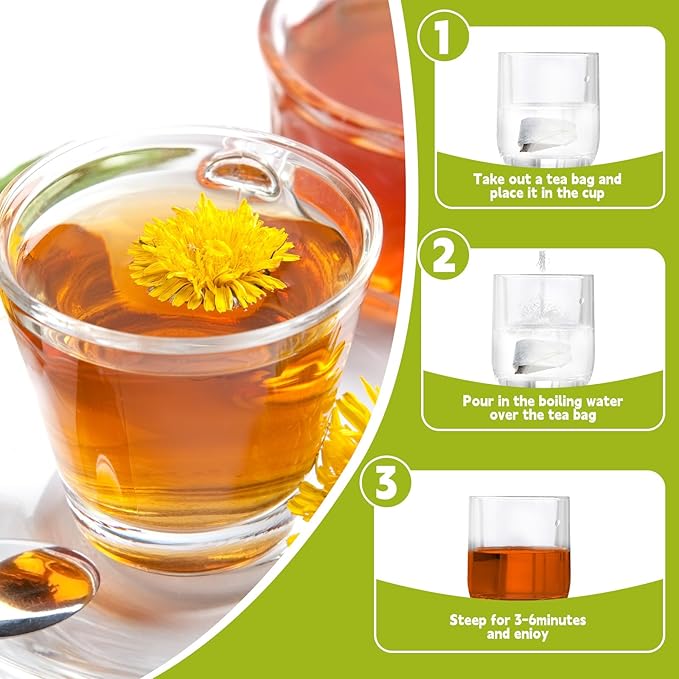 1

Take out a tea bag and place it in the cup

2

Pour in the boiling water over the tea bag

3

Steep for 3-6minutes and enjoy