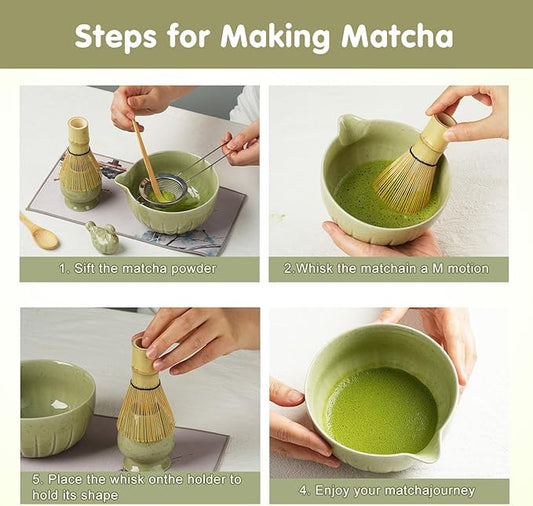 Steps for Making Matcha

1. Sift the matcha powder

2.Whisk the matchain a M motion

5. Place the whisk onthe holder to hold its shape

4. Enjoy your matchajourney