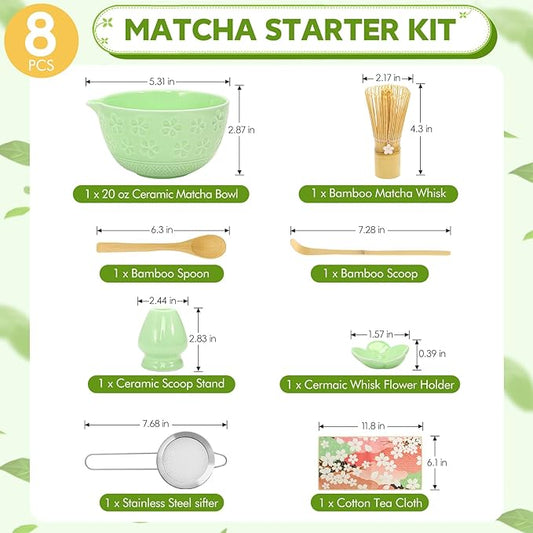 8 PCS

MATCHA STARTER KIT

5.31 in
2.87 in
1 x 20 oz Ceramic Matcha Bowl

2.17 in
4.3 in
1 x Bamboo Matcha Whisk

6.3 in
1 x Bamboo Spoon

7.28 in
1 x Bamboo Scoop

2.44 in
2.83 in
1 x Ceramic Scoop Stand

1.57 in
0.39 in
1 x Cermaic Whisk Flower Holder

7.68 in
1 x Stainless Steel sifter

11.8 in
6.1 in
1 x Cotton Tea Cloth