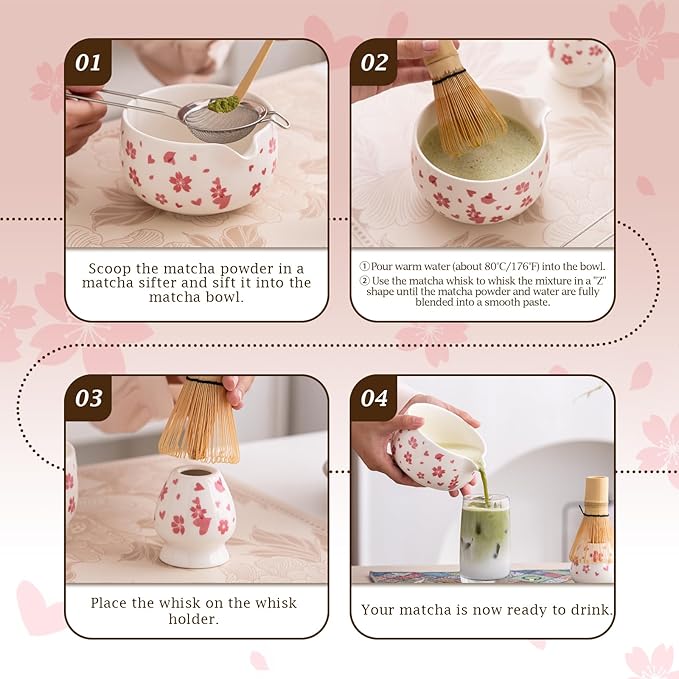 01

Scoop the matcha powder in a matcha sifter and sift it into the matcha bowl.

02

① Pour warm water (about 80°C/176°F) into the bowl.
② Use the matcha whisk to whisk the mixture in a "Z" shape until the matcha powder and water are fully blended into a smooth paste.

03

Place the whisk on the whisk holder.

04

Your matcha is now ready to drink.