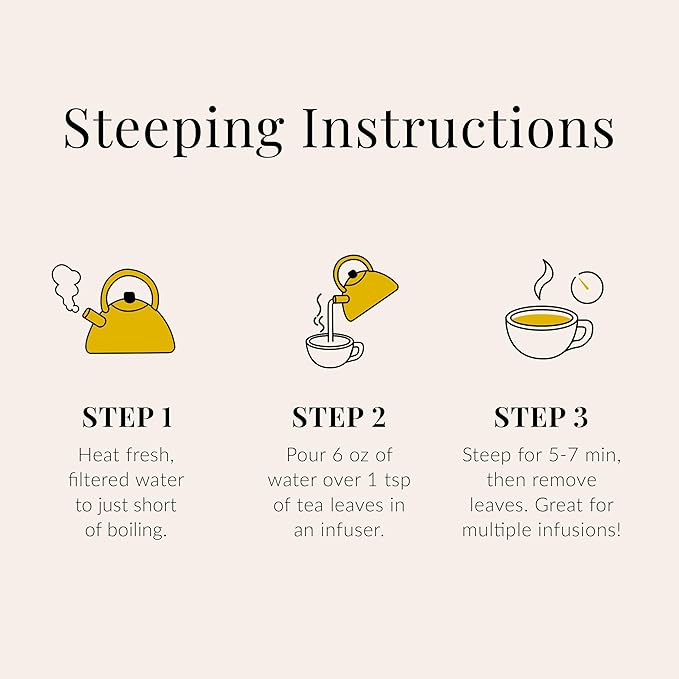 Steeping Instructions

STEP 1

Heat fresh, filtered water to just short of boiling.

STEP 2

Pour 6 oz of water over 1 tsp of tea leaves in an infuser.

STEP 3

Steep for 5-7 min, then remove leaves. Great for multiple infusions!