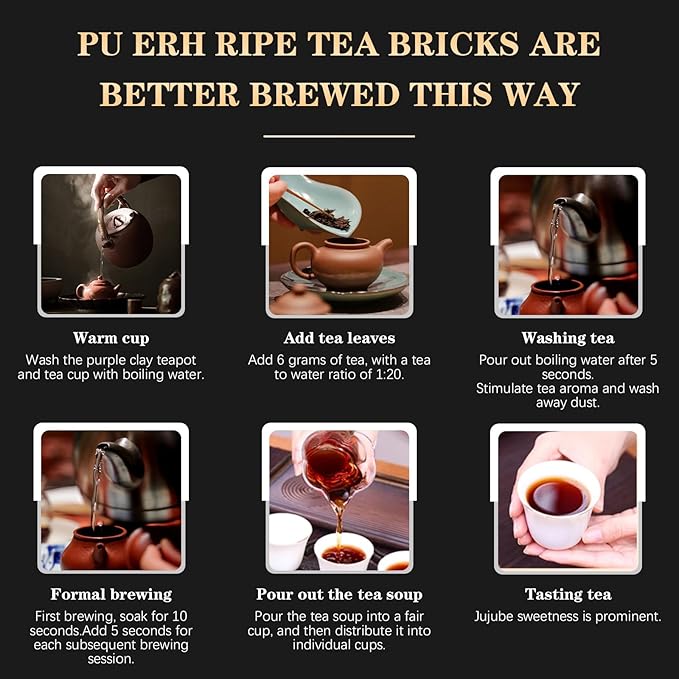 PU ERH RIPE TEA BRICKS ARE BETTER BREWED THIS WAY

Warm cup
Wash the purple clay teapot and tea cup with boiling water.

Add tea leaves
Add 6 grams of tea, with a tea to water ratio of 1:20.

Washing tea
Pour out boiling water after 5 seconds.
Stimulate tea aroma and wash away dust.

Formal brewing
First brewing, soak for 10 seconds.Add 5 seconds for each subsequent brewing session.

Pour out the tea soup
Pour the tea soup into a fair cup, and then distribute it into individual cups.

Tasting tea
Jujube sweetness is prominent.