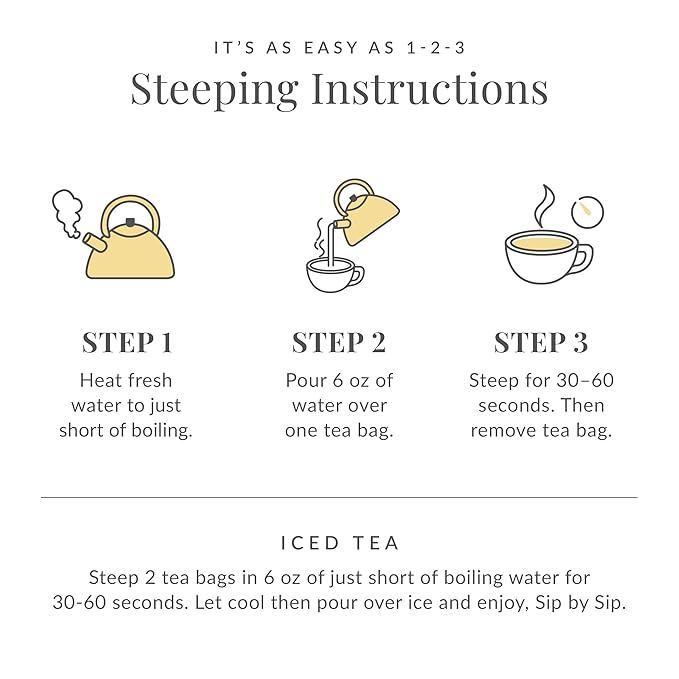 IT'S AS EASY AS 1-2-3

Steeping Instructions

STEP 1

Heat fresh water to just short of boiling.

STEP 2

Pour 6 oz of water over one tea bag.

STEP 3

Steep for 30–60 seconds. Then remove tea bag.

ICED TEA

Steep 2 tea bags in 6 oz of just short of boiling water for 30-60 seconds. Let cool then pour over ice and enjoy, Sip by Sip.