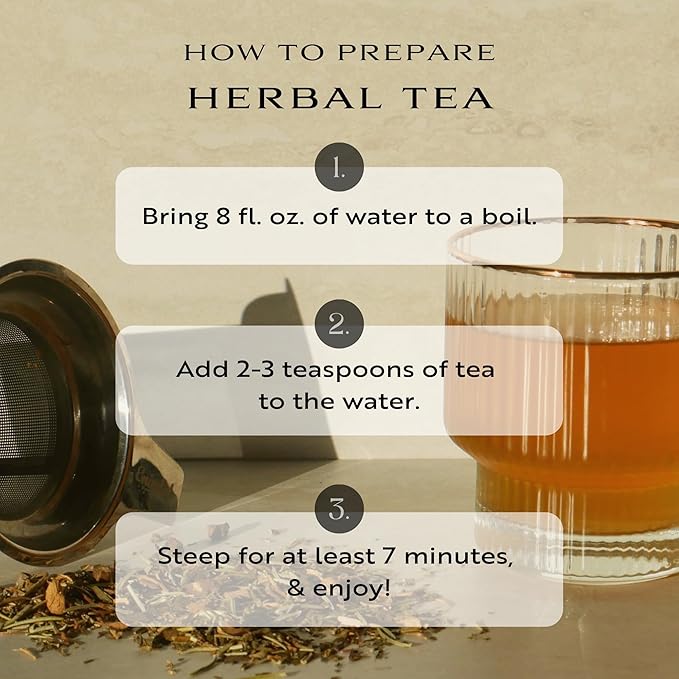 HOW TO PREPARE
HERBAL TEA

1.
Bring 8 fl. oz. of water to a boil.

2.
Add 2-3 teaspoons of tea to the water.

3.
Steep for at least 7 minutes, & enjoy!