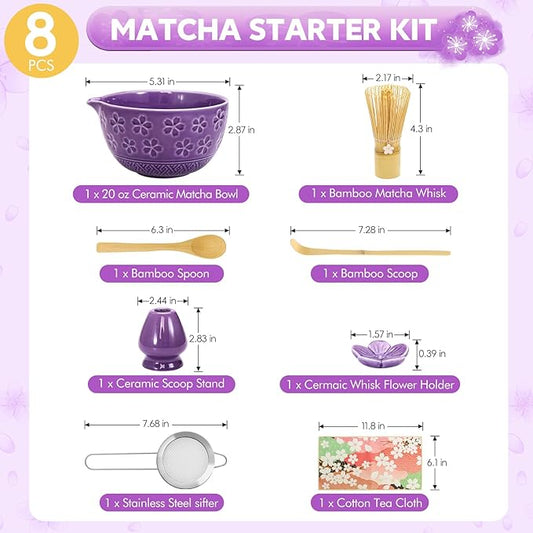 8
PCS

MATCHA STARTER KIT

5.31 in
2.87 in
1 x 20 oz Ceramic Matcha Bowl

2.17 in
4.3 in
1 x Bamboo Matcha Whisk

6.3 in
1 x Bamboo Spoon

7.28 in
1 x Bamboo Scoop

2.44 in
2.83 in
1 x Ceramic Scoop Stand

1.57 in
0.39 in
1 x Cermaic Whisk Flower Holder

7.68 in
1 x Stainless Steel sifter

11.8 in
6.1 in
1 x Cotton Tea Cloth