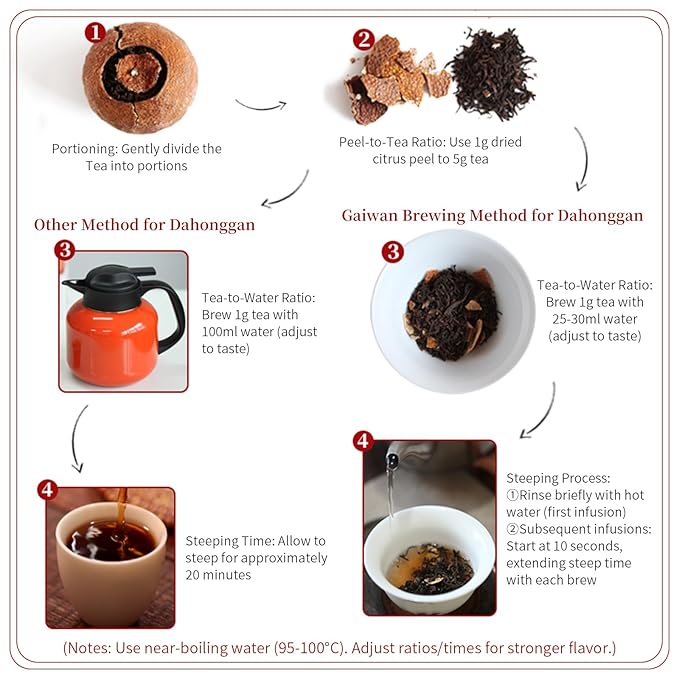 1

Portioning: Gently divide the Tea into portions

2

Peel-to-Tea Ratio: Use 1g dried citrus peel to 5g tea

Other Method for Dahonggan

3

Tea-to-Water Ratio: Brew 1g tea with 100ml water (adjust to taste)

4

Steeping Time: Allow to steep for approximately 20 minutes

Gaiwan Brewing Method for Dahonggan

3

Tea-to-Water Ratio: Brew 1g tea with 25-30ml water (adjust to taste)

4

Steeping Process:
①Rinse briefly with hot water (first infusion)
②Subsequent infusions: Start at 10 seconds, extending steep time with each brew

(Notes: Use near-boiling water (95-100°C). Adjust ratios/times for stronger flavor.)