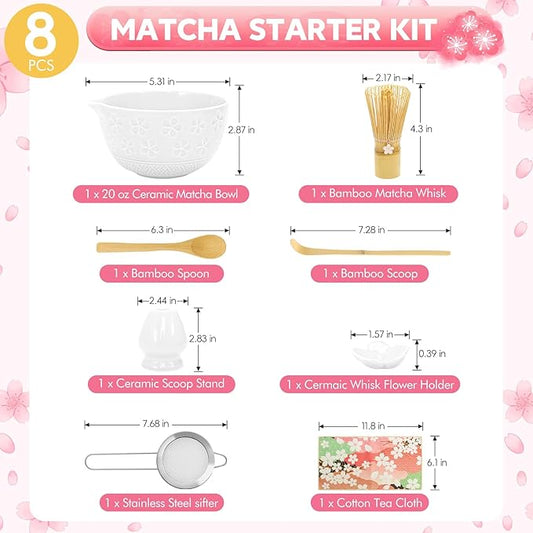 8
PCS
MATCHA STARTER KIT

5.31 in
2.87 in
1 x 20 oz Ceramic Matcha Bowl

2.17 in
4.3 in
1 x Bamboo Matcha Whisk

6.3 in
1 x Bamboo Spoon

7.28 in
1 x Bamboo Scoop

2.44 in
2.83 in
1 x Ceramic Scoop Stand

1.57 in
0.39 in
1 x Cermaic Whisk Flower Holder

7.68 in
1 x Stainless Steel sifter

11.8 in
6.1 in
1 x Cotton Tea Cloth