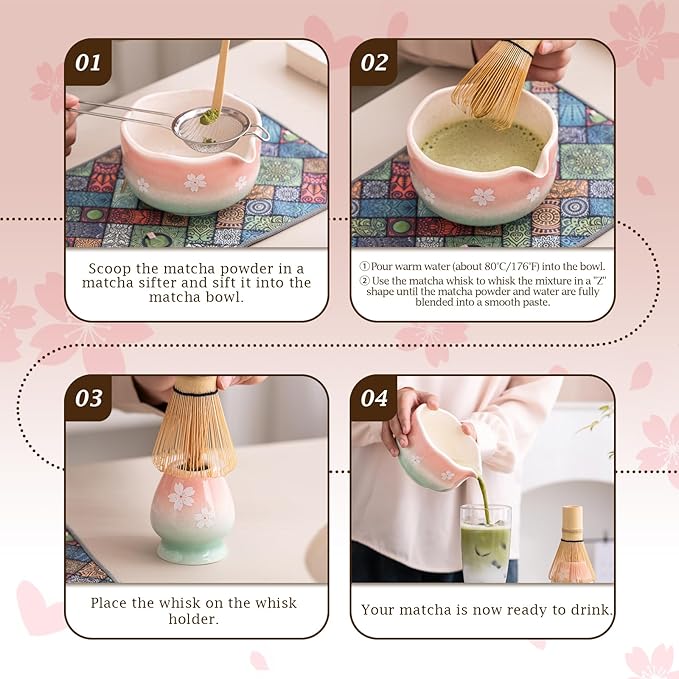 01

Scoop the matcha powder in a matcha sifter and sift it into the matcha bowl.

02

① Pour warm water (about 80°C/176°F) into the bowl.
② Use the matcha whisk to whisk the mixture in a "Z" shape until the matcha powder and water are fully blended into a smooth paste.

03

Place the whisk on the whisk holder.

04

Your matcha is now ready to drink.