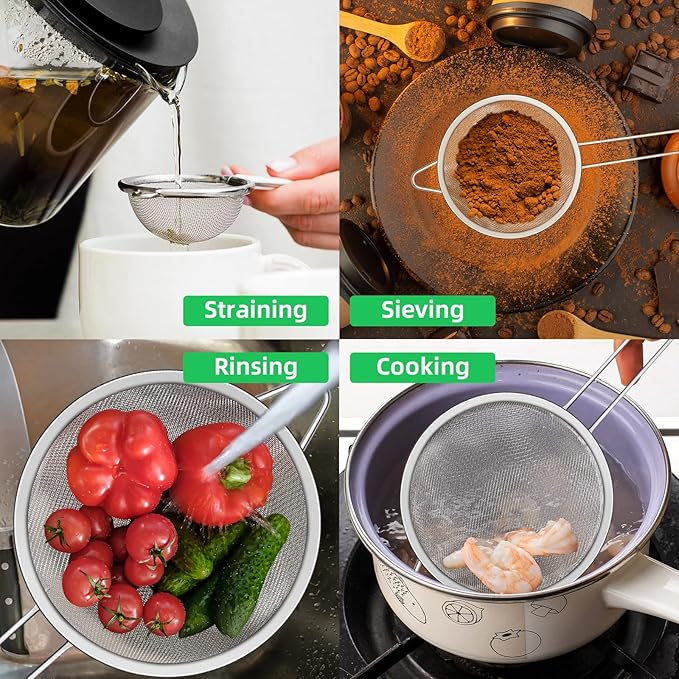 Straining

Sieving

Rinsing

Cooking