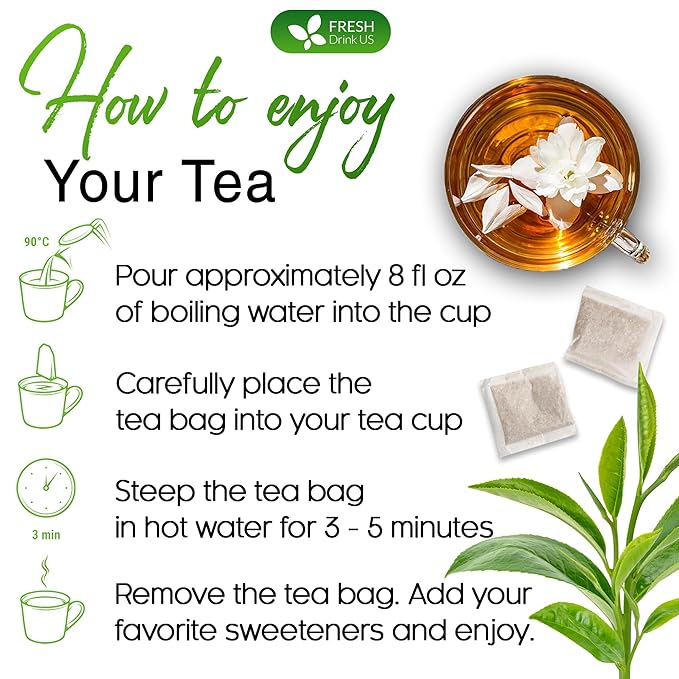 FRESH Drink US

How to enjoy
Your Tea

90°C

Pour approximately 8 fl oz of boiling water into the cup

Carefully place the tea bag into your tea cup

3 min

Steep the tea bag in hot water for 3 - 5 minutes

Remove the tea bag. Add your favorite sweeteners and enjoy.