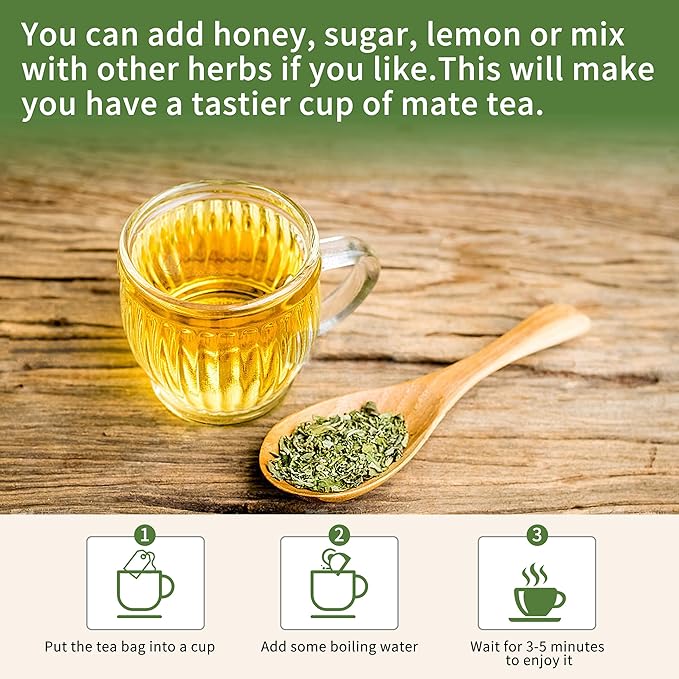 You can add honey, sugar, lemon or mix with other herbs if you like.This will make you have a tastier cup of mate tea.

1
Put the tea bag into a cup

2
Add some boiling water

3
Wait for 3-5 minutes to enjoy it