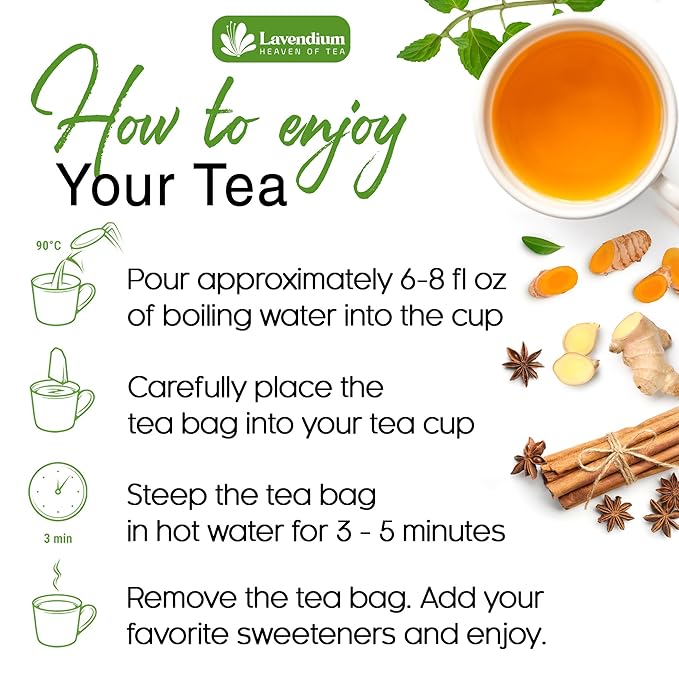 Lavendium
HEAVEN OF TEA

How to enjoy
Your Tea

90°C

Pour approximately 6-8 fl oz of boiling water into the cup

Carefully place the tea bag into your tea cup

3 min

Steep the tea bag in hot water for 3 - 5 minutes

Remove the tea bag. Add your favorite sweeteners and enjoy.