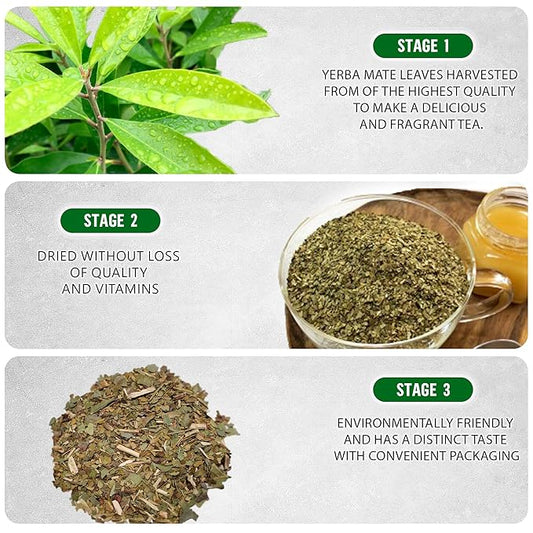 STAGE 1

YERBA MATE LEAVES HARVESTED FROM OF THE HIGHEST QUALITY TO MAKE A DELICIOUS AND FRAGRANT TEA.

STAGE 2

DRIED WITHOUT LOSS OF QUALITY AND VITAMINS

STAGE 3

ENVIRONMENTALLY FRIENDLY AND HAS A DISTINCT TASTE WITH CONVENIENT PACKAGING