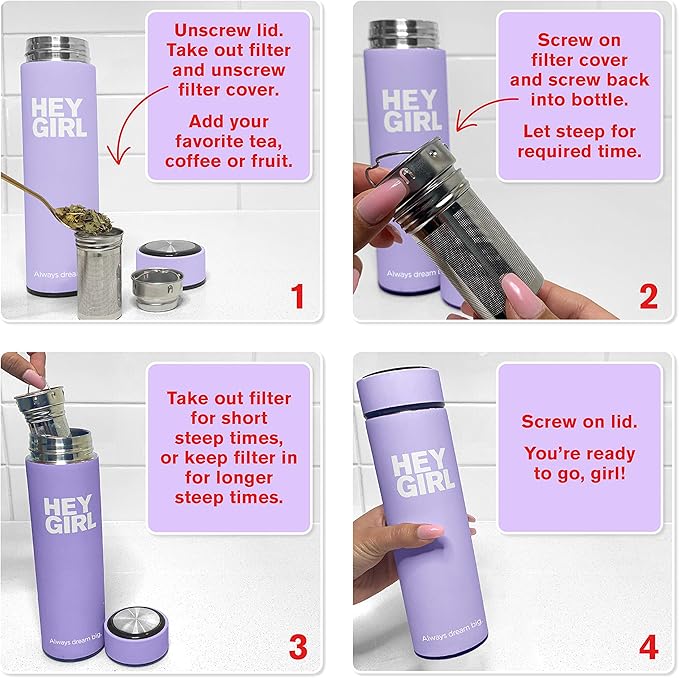 Unscrew lid. Take out filter and unscrew filter cover.

Add your favorite tea, coffee or fruit.

HEY GIRL

Always dream

1

Screw on filter cover and screw back into bottle.

Let steep for required time.

HEY GIRL

Always dream

2

Take out filter for short steep times, or keep filter in for longer steep times.

HEY GIRL

Always dream big.

3

Screw on lid.

You're ready to go, girl!

HEY GIRL

Always dream big.

4