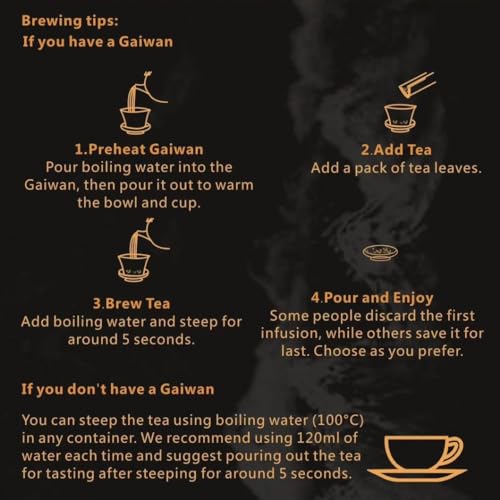 Brewing tips:
If you have a Gaiwan

1.Preheat Gaiwan
Pour boiling water into the Gaiwan, then pour it out to warm the bowl and cup.

2.Add Tea
Add a pack of tea leaves.

3.Brew Tea
Add boiling water and steep for around 5 seconds.

4.Pour and Enjoy
Some people discard the first infusion, while others save it for last. Choose as you prefer.

If you don't have a Gaiwan

You can steep the tea using boiling water (100°C) in any container. We recommend using 120ml of water each time and suggest pouring out the tea for tasting after steeping for around 5 seconds.