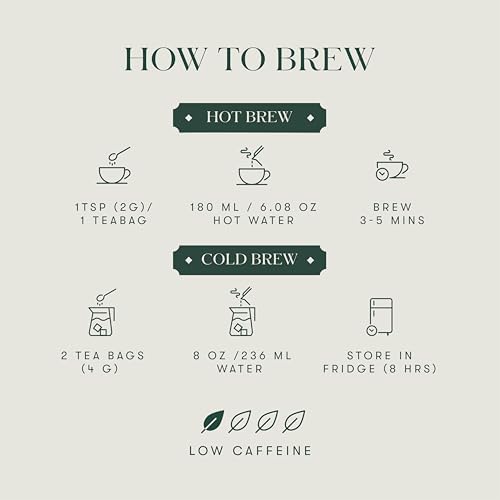 HOW TO BREW

HOT BREW

1TSP (2G)/ 1 TEABAG

180 ML / 6.08 OZ HOT WATER

BREW 3-5 MINS

COLD BREW

2 TEA BAGS (4 G)

8 OZ /236 ML WATER

STORE IN FRIDGE (8 HRS)

LOW CAFFEINE