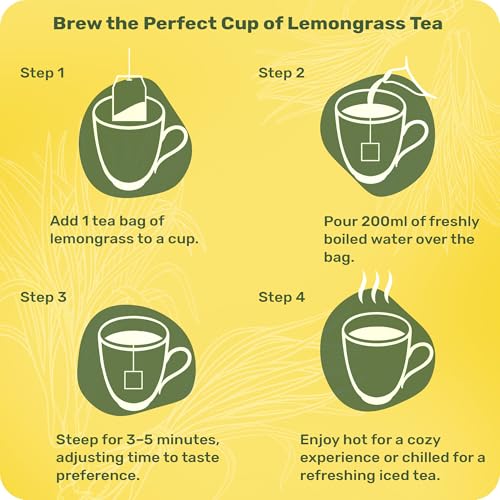 Brew the Perfect Cup of Lemongrass Tea

Step 1

Add 1 tea bag of lemongrass to a cup.

Step 2

Pour 200ml of freshly boiled water over the bag.

Step 3

Steep for 3–5 minutes, adjusting time to taste preference.

Step 4

Enjoy hot for a cozy experience or chilled for a refreshing iced tea.