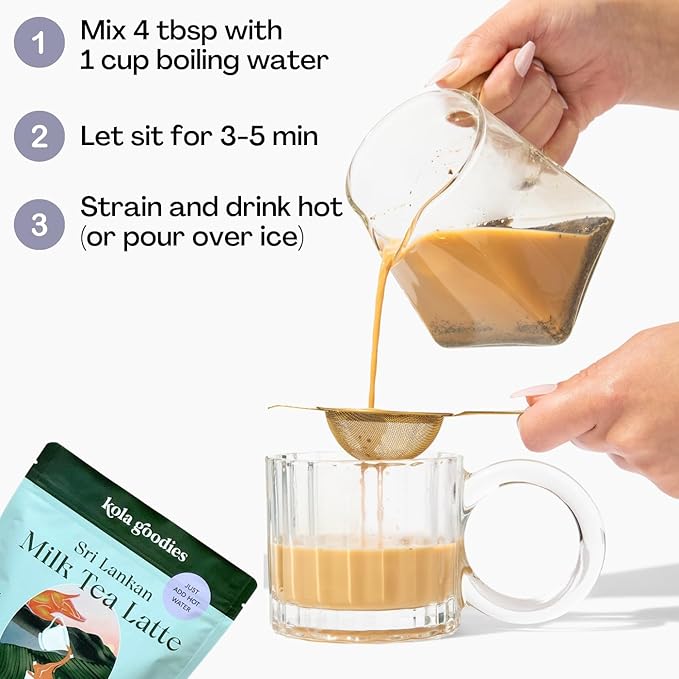 1 Mix 4 tbsp with 1 cup boiling water

2 Let sit for 3-5 min

3 Strain and drink hot (or pour over ice)

kola goodies

Sri Lankan
Milk Tea Latte

JUST ADD HOT WATER