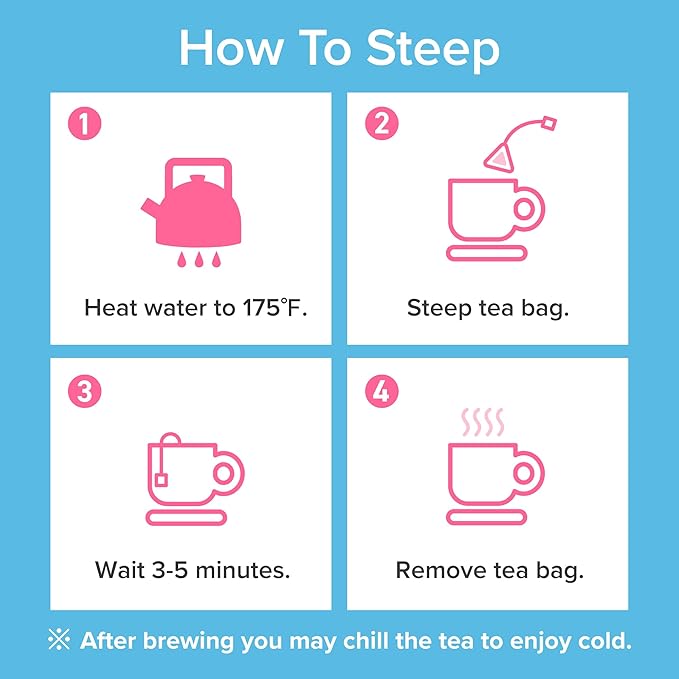 How To Steep

1
Heat water to 175°F.

2
Steep tea bag.

3
Wait 3-5 minutes.

4
Remove tea bag.

※ After brewing you may chill the tea to enjoy cold.