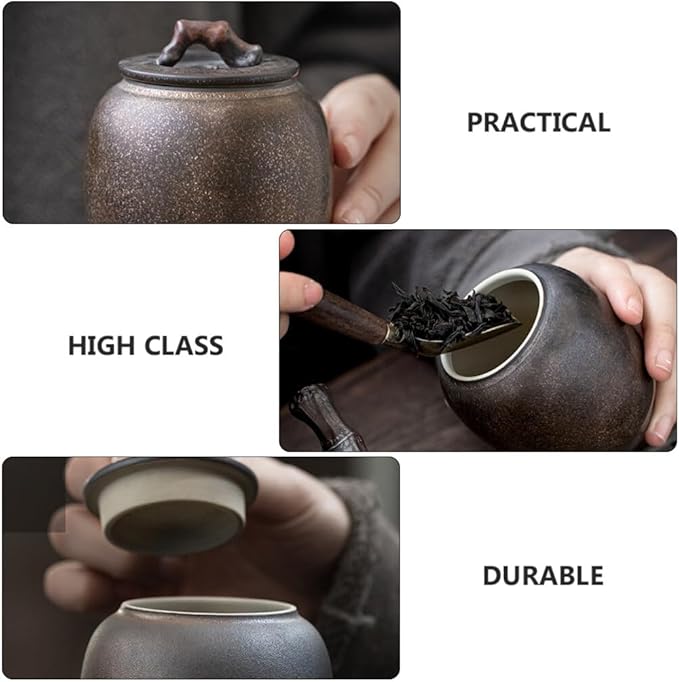 PRACTICAL

HIGH CLASS

DURABLE