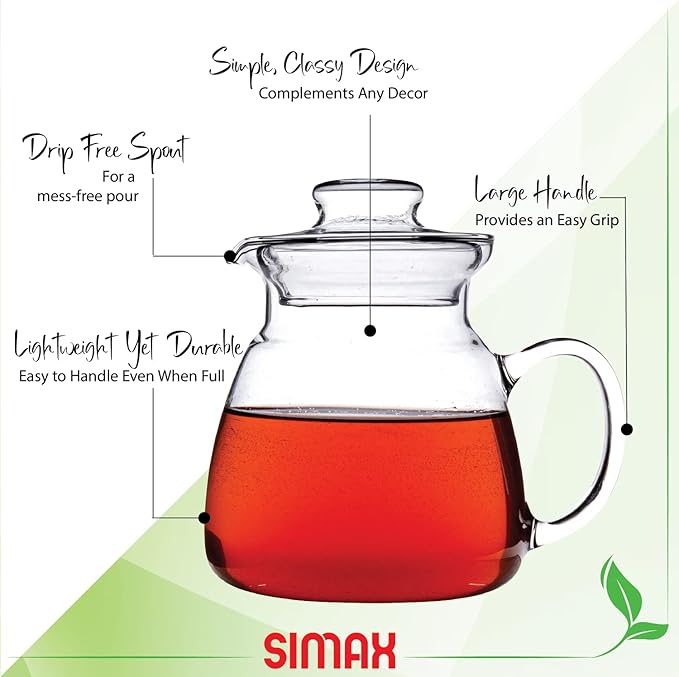 Simple, Classy Design
Complements Any Decor

Drip Free Spout
For a mess-free pour

Large Handle
Provides an Easy Grip

Lightweight Yet Durable
Easy to Handle Even When Full

SIMAX