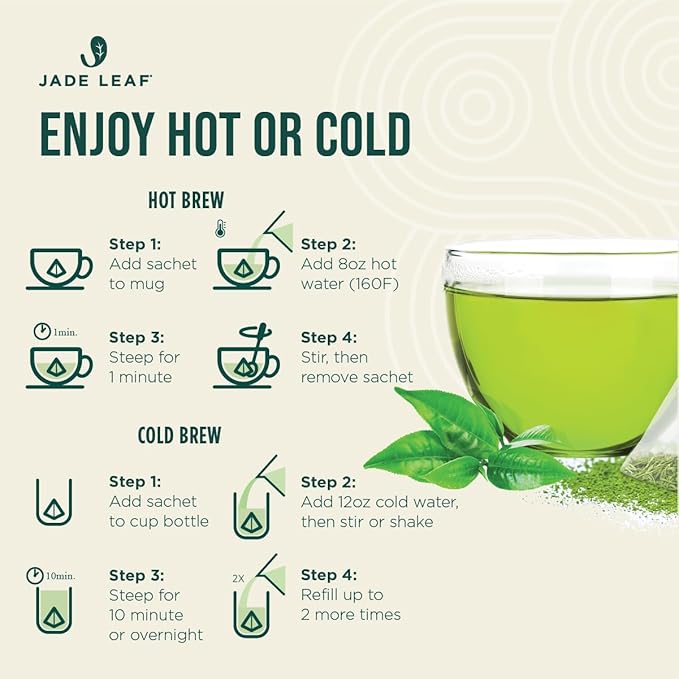 JADE LEAF

ENJOY HOT OR COLD

HOT BREW

Step 1:
Add sachet to mug

Step 2:
Add 8oz hot water (160F)

1min.

Step 3:
Steep for 1 minute

Step 4:
Stir, then remove sachet

COLD BREW

Step 1:
Add sachet to cup bottle

Step 2:
Add 12oz cold water, then stir or shake

10min.

Step 3:
Steep for 10 minute or overnight

2X

Step 4:
Refill up to 2 more times