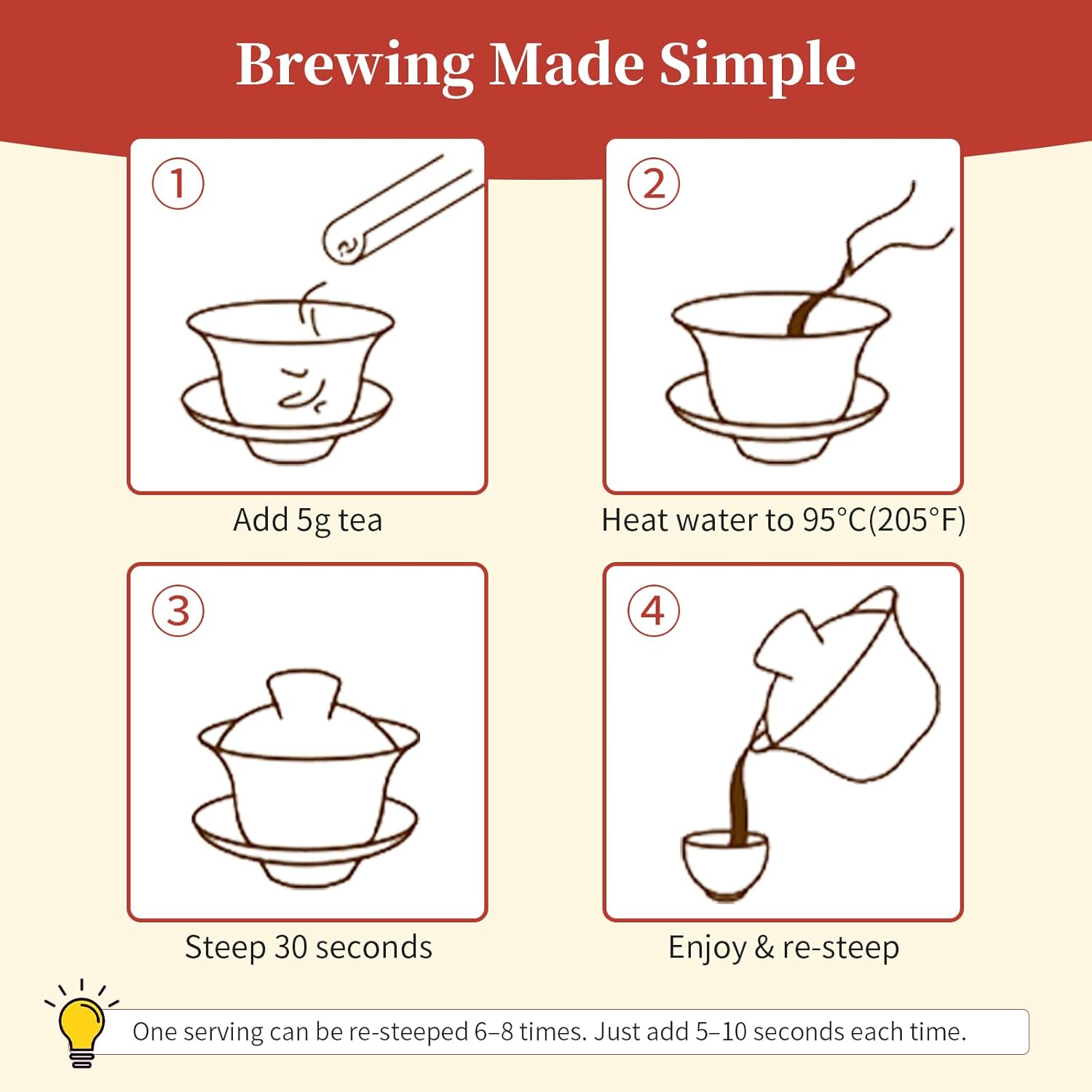 Brewing Made Simple

1

Add 5g tea

2

Heat water to 95°C(205°F)

3

Steep 30 seconds

4

Enjoy & re-steep

One serving can be re-steeped 6–8 times. Just add 5–10 seconds each time.