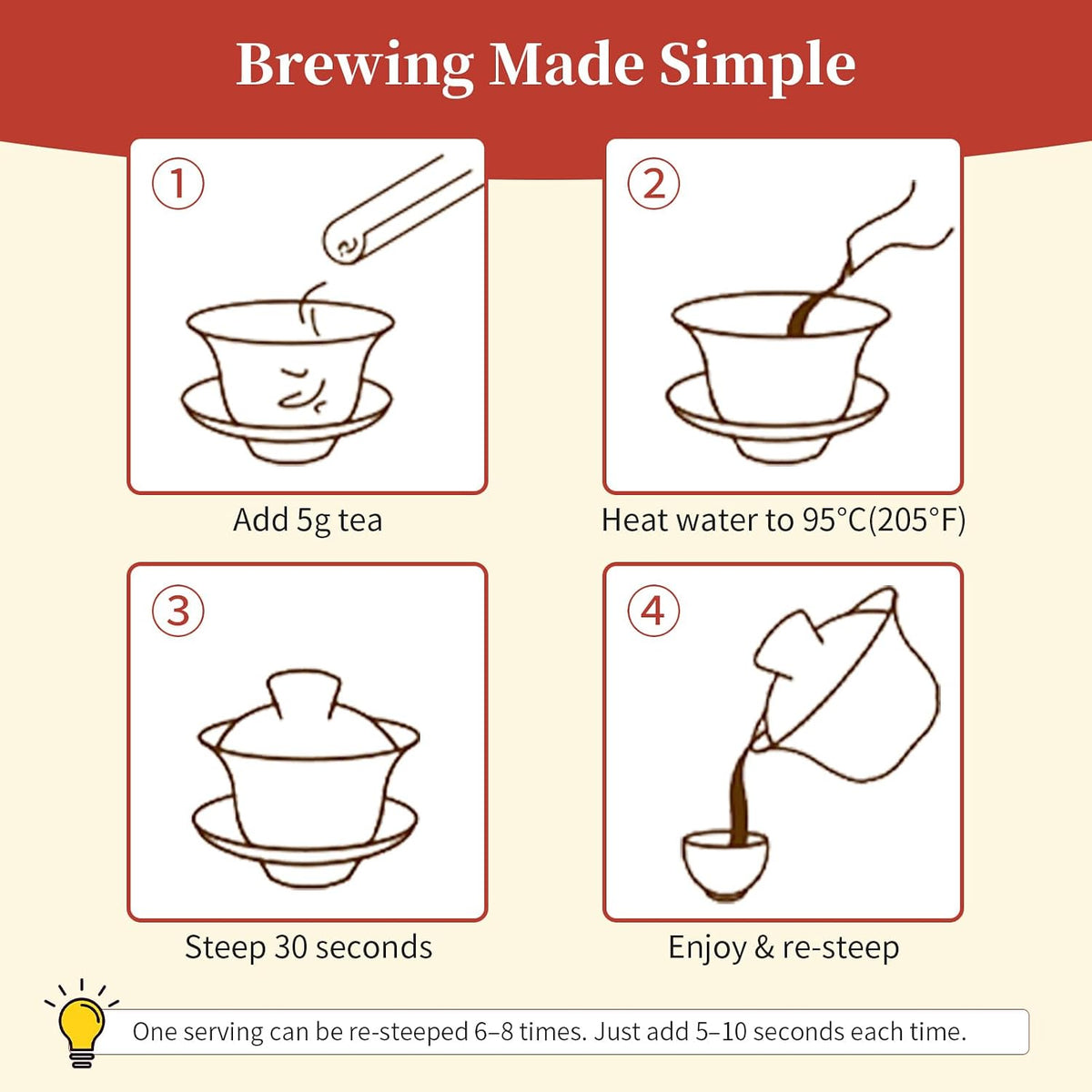 Brewing Made Simple

①

Add 5g tea

②

Heat water to 95°C(205°F)

③

Steep 30 seconds

④

Enjoy & re-steep

One serving can be re-steeped 6–8 times. Just add 5–10 seconds each time.