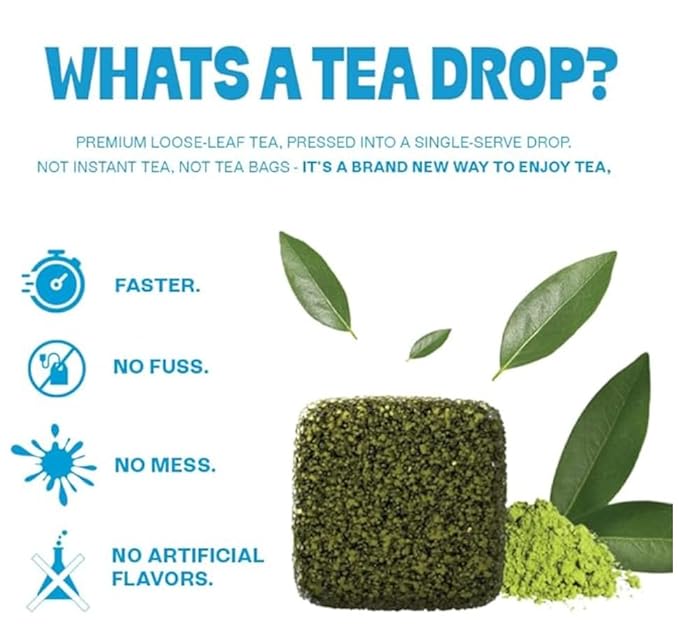 WHATS A TEA DROP?

PREMIUM LOOSE-LEAF TEA, PRESSED INTO A SINGLE-SERVE DROP. NOT INSTANT TEA, NOT TEA BAGS - IT'S A BRAND NEW WAY TO ENJOY TEA,

FASTER.

NO FUSS.

NO MESS.

NO ARTIFICIAL FLAVORS.