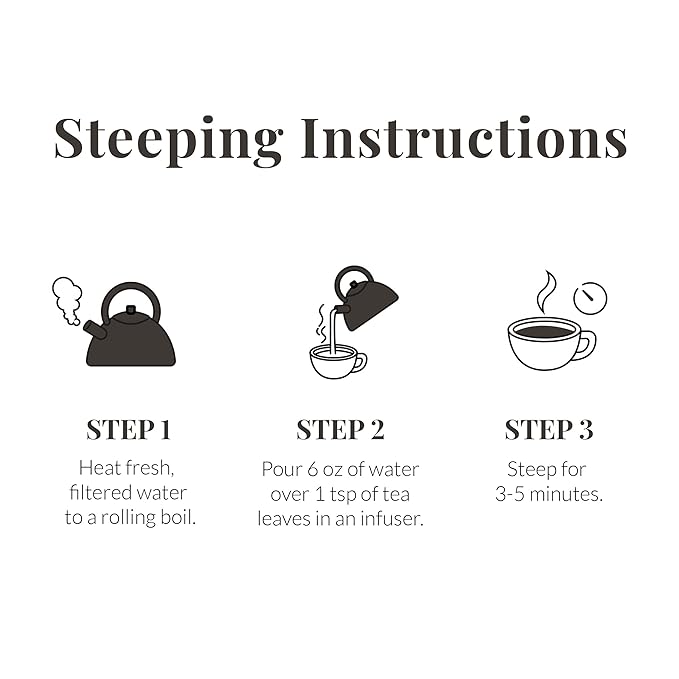 Steeping Instructions

STEP 1
Heat fresh, filtered water to a rolling boil.

STEP 2
Pour 6 oz of water over 1 tsp of tea leaves in an infuser.

STEP 3
Steep for 3-5 minutes.