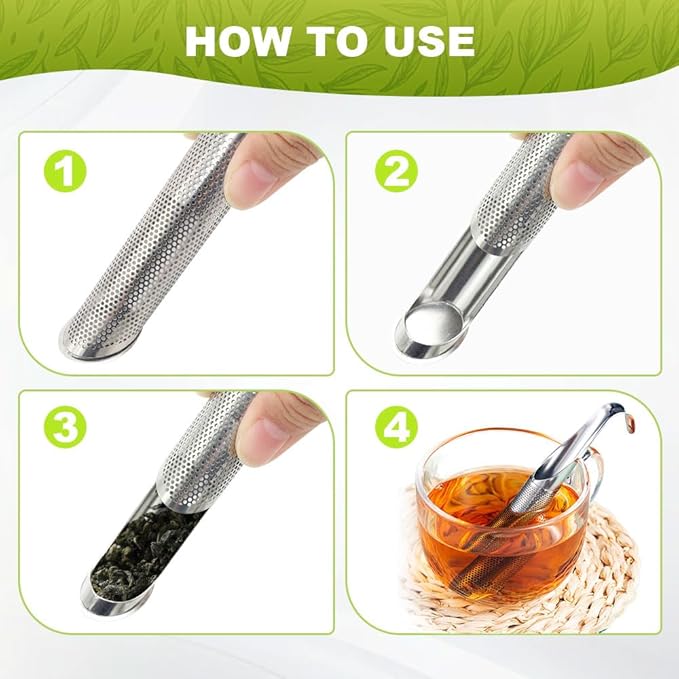 HOW TO USE

1

2

3

4