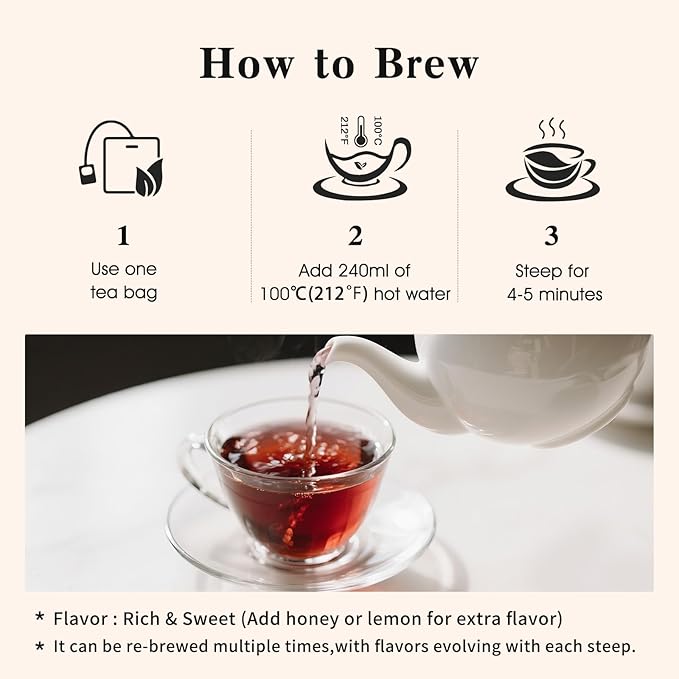 How to Brew

1
Use one tea bag

212°F 100°C

2
Add 240ml of 100℃(212°F) hot water

3
Steep for 4-5 minutes

* Flavor : Rich & Sweet (Add honey or lemon for extra flavor)
* It can be re-brewed multiple times,with flavors evolving with each steep.