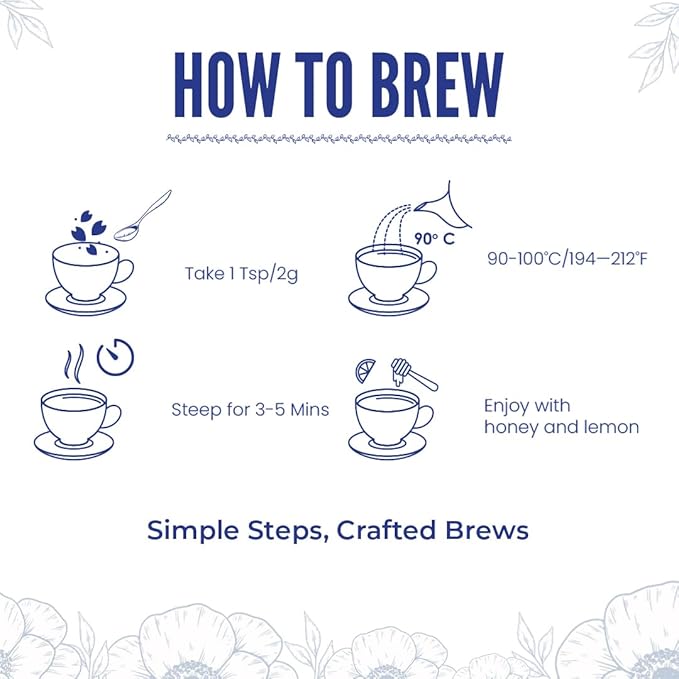 HOW TO BREW

Take 1 Tsp/2g

90° C

90-100°C/194—212°F

Steep for 3-5 Mins

Enjoy with honey and lemon

Simple Steps, Crafted Brews