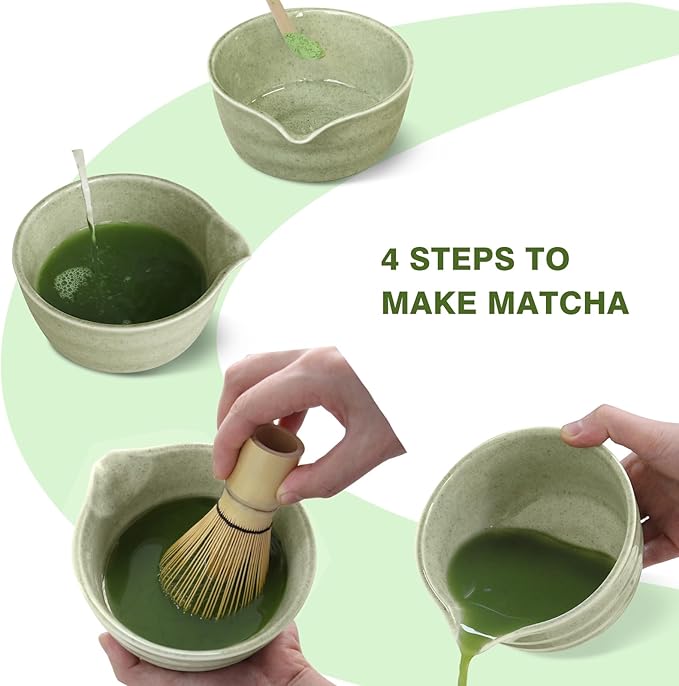 4 STEPS TO
MAKE MATCHA