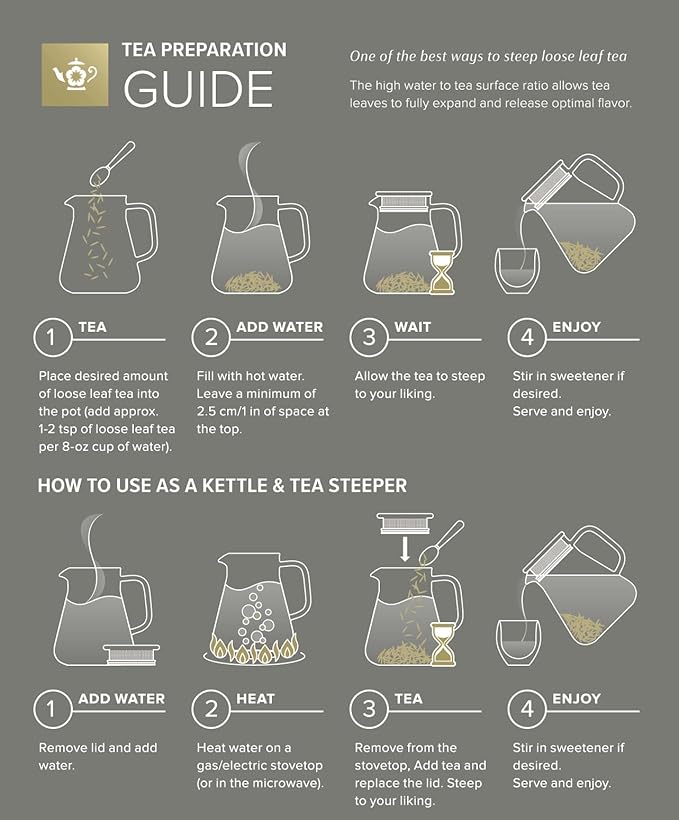 TEA PREPARATION
GUIDE

One of the best ways to steep loose leaf tea

The high water to tea surface ratio allows tea leaves to fully expand and release optimal flavor.

1 TEA

Place desired amount of loose leaf tea into the pot (add approx. 1-2 tsp of loose leaf tea per 8-oz cup of water).

2 ADD WATER

Fill with hot water. Leave a minimum of 2.5 cm/1 in of space at the top.

3 WAIT

Allow the tea to steep to your liking.

4 ENJOY

Stir in sweetener if desired.
Serve and enjoy.

HOW TO USE AS A KETTLE & TEA STEEPER

1 ADD WATER

Remove lid and add water.

2 HEAT

Heat water on a gas/electric stovetop (or in the microwave).

3 TEA

Remove from the stovetop, Add tea and replace the lid. Steep to your liking.

4 ENJOY

Stir in sweetener if desired.
Serve and enjoy.