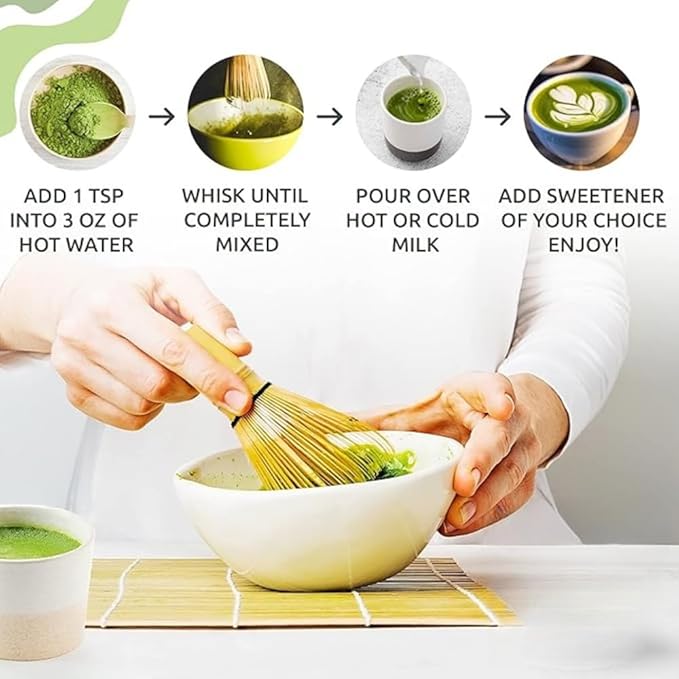 ADD 1 TSP INTO 3 OZ OF HOT WATER

WHISK UNTIL COMPLETELY MIXED

POUR OVER HOT OR COLD MILK

ADD SWEETENER OF YOUR CHOICE ENJOY!