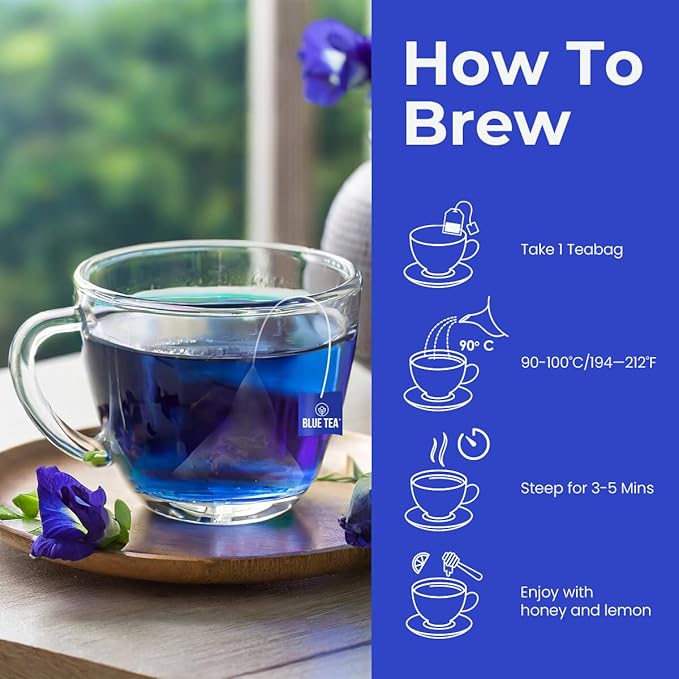 BLUE TEA

How To Brew

Take 1 Teabag

90° C

90-100°C/194—212°F

Steep for 3-5 Mins

Enjoy with honey and lemon