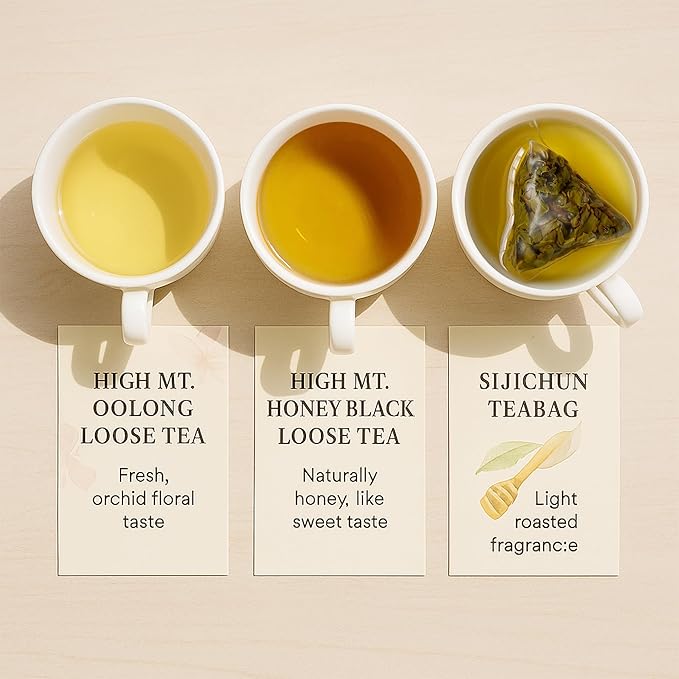 HIGH MT. OOLONG LOOSE TEA

Fresh, orchid floral taste

HIGH MT. HONEY BLACK LOOSE TEA

Naturally honey, like sweet taste

SIJICHUN TEABAG

Light roasted fragranc:e