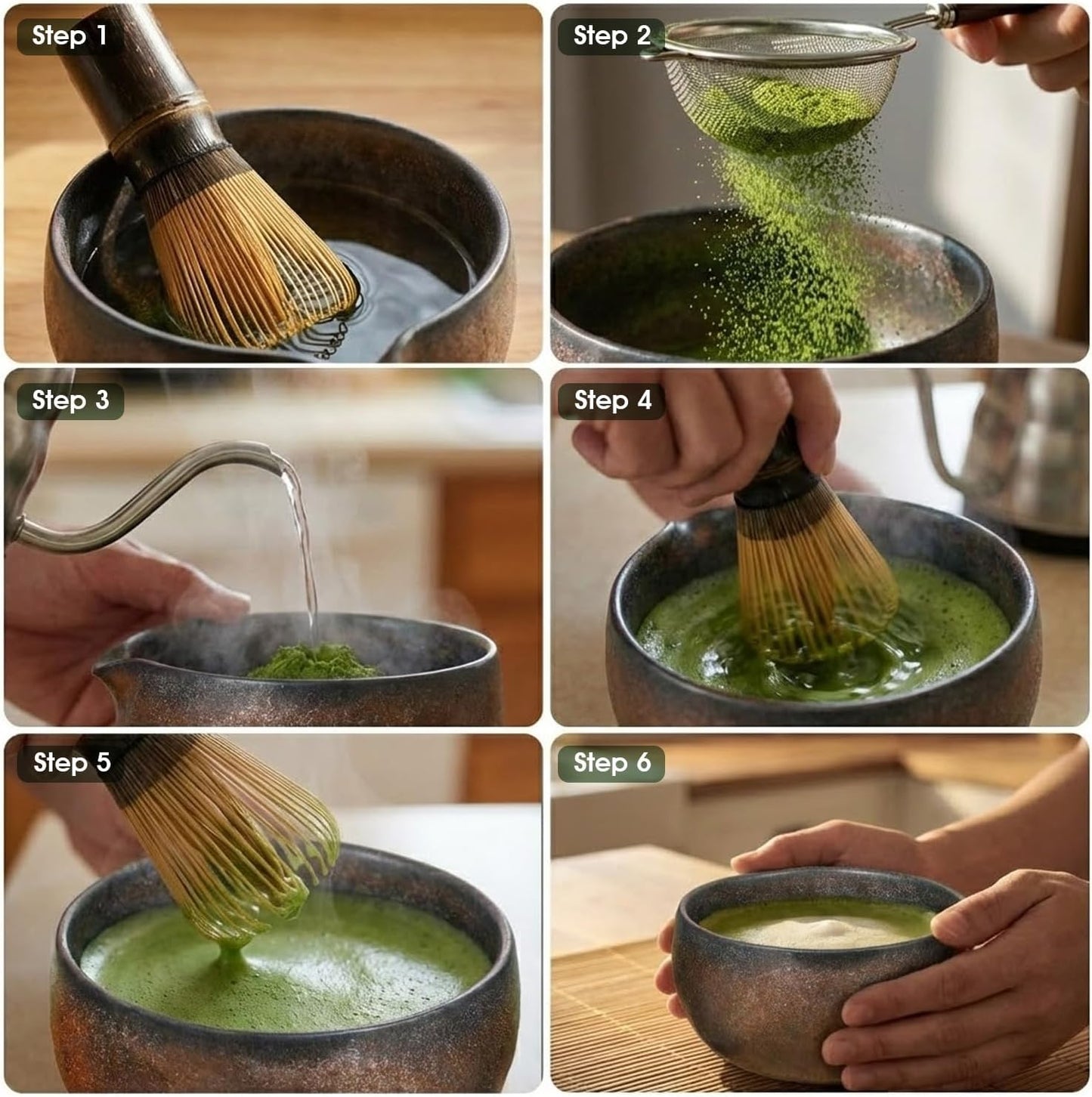 Step 1

Step 2

Step 3

Step 4

Step 5

Step 6