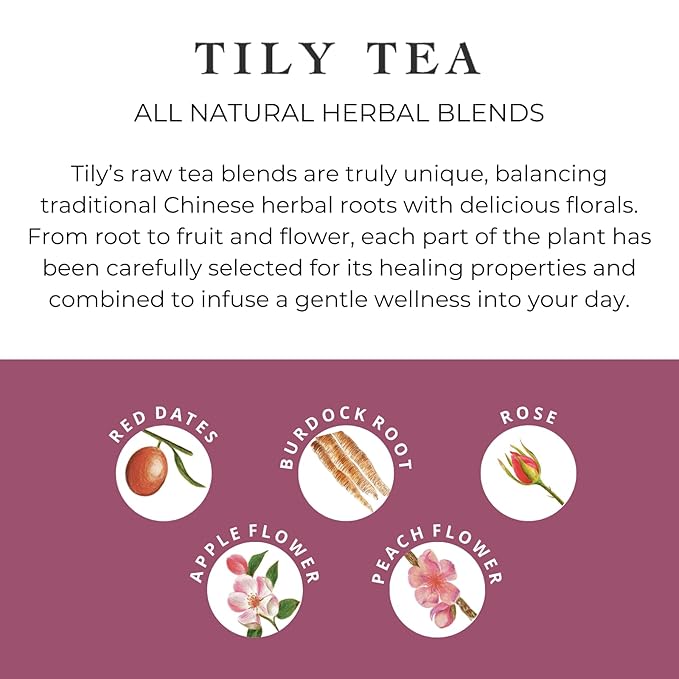 TILY TEA

ALL NATURAL HERBAL BLENDS

Tily's raw tea blends are truly unique, balancing traditional Chinese herbal roots with delicious florals. From root to fruit and flower, each part of the plant has been carefully selected for its healing properties and combined to infuse a gentle wellness into your day.

RED DATES

BURDOCK ROOT

ROSE

APPLE FLOWER

PEACH FLOWER