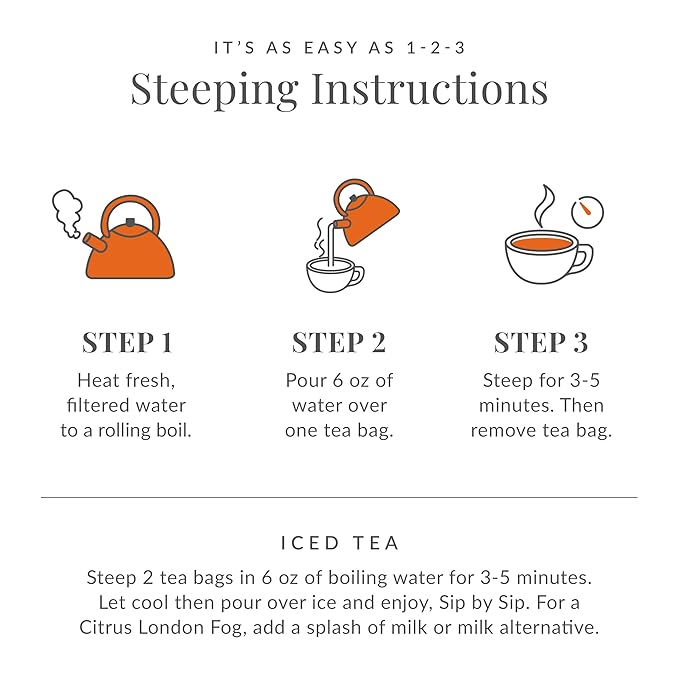 IT'S AS EASY AS 1-2-3

Steeping Instructions

STEP 1

Heat fresh, filtered water to a rolling boil.

STEP 2

Pour 6 oz of water over one tea bag.

STEP 3

Steep for 3-5 minutes. Then remove tea bag.

ICED TEA

Steep 2 tea bags in 6 oz of boiling water for 3-5 minutes. Let cool then pour over ice and enjoy, Sip by Sip. For a Citrus London Fog, add a splash of milk or milk alternative.