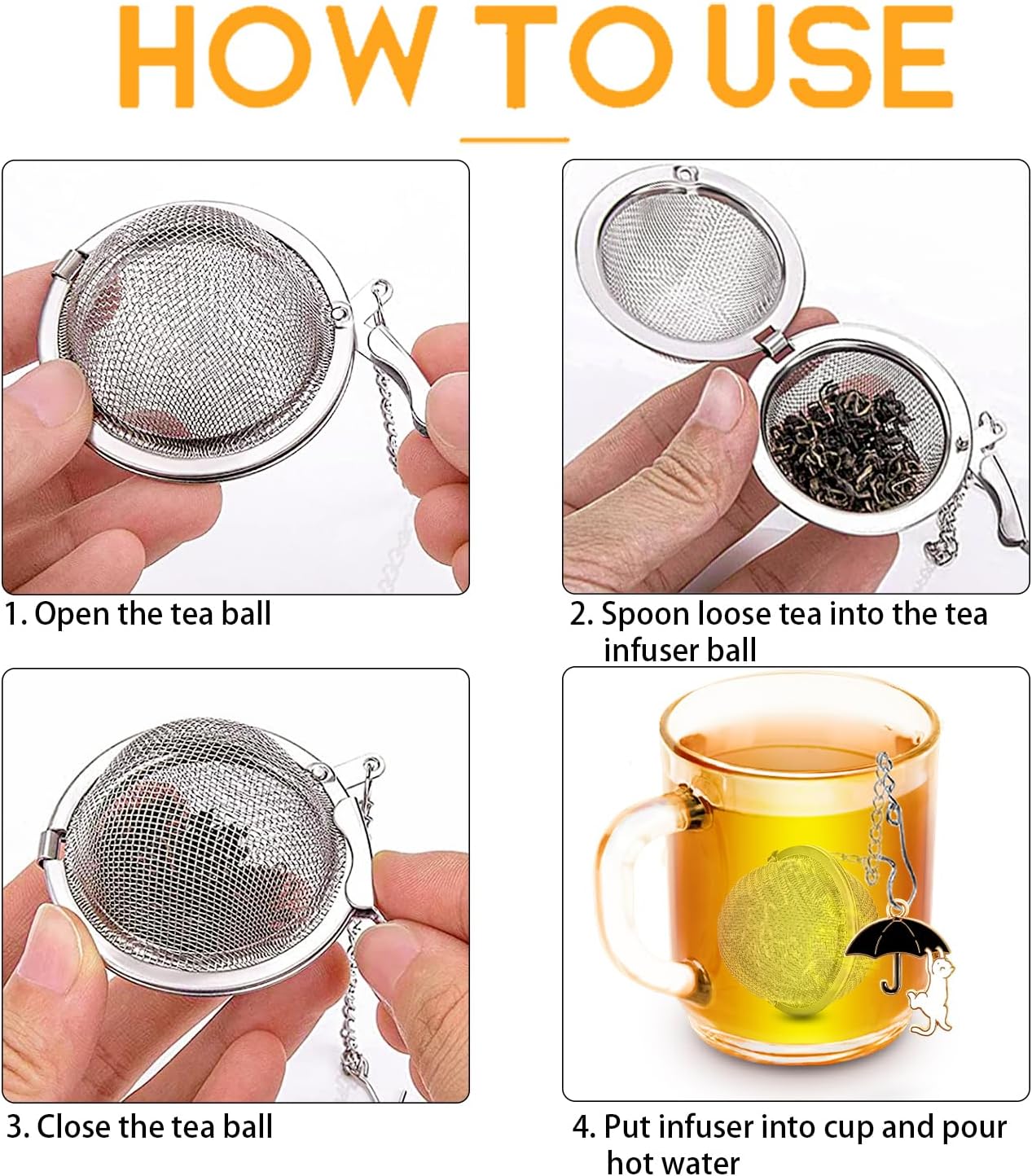 HOW TO USE

1. Open the tea ball

2. Spoon loose tea into the tea infuser ball

3. Close the tea ball

4. Put infuser into cup and pour hot water