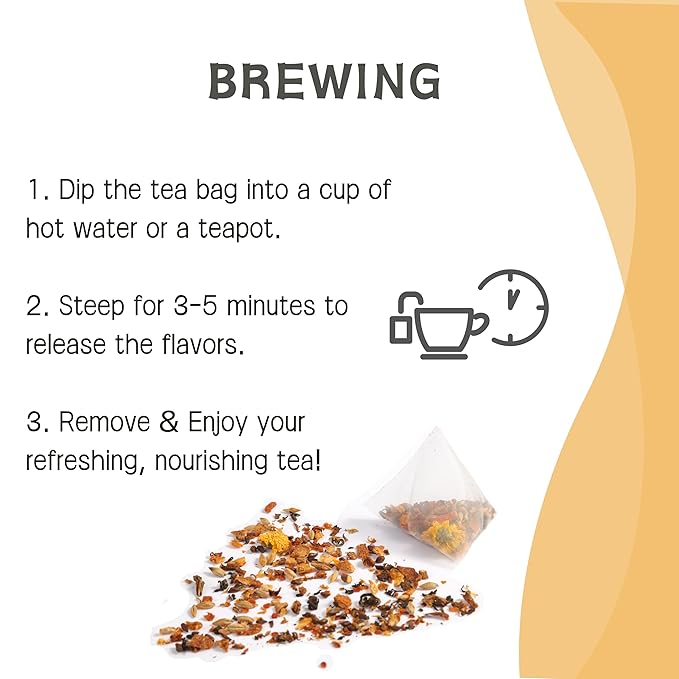 BREWING

1. Dip the tea bag into a cup of hot water or a teapot.

2. Steep for 3-5 minutes to release the flavors.

3. Remove & Enjoy your refreshing, nourishing tea!