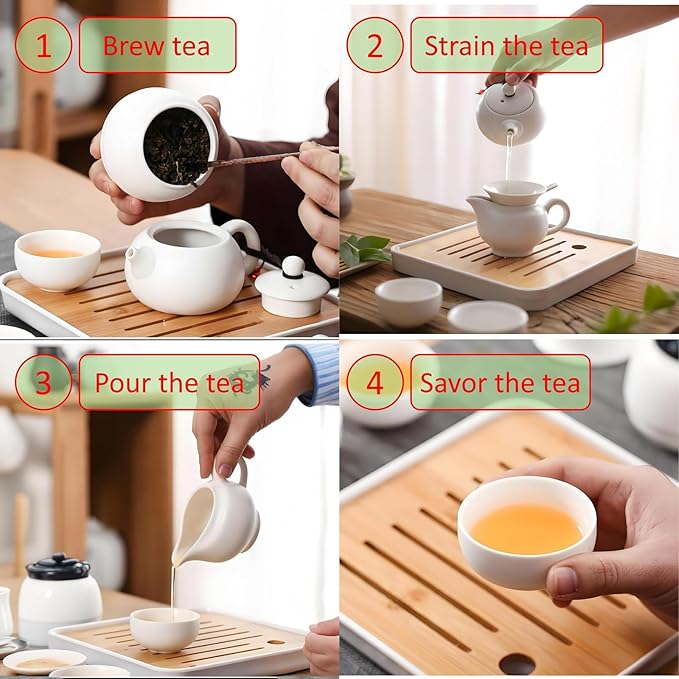 1 Brew tea

2 Strain the tea

3 Pour the tea

4 Savor the tea